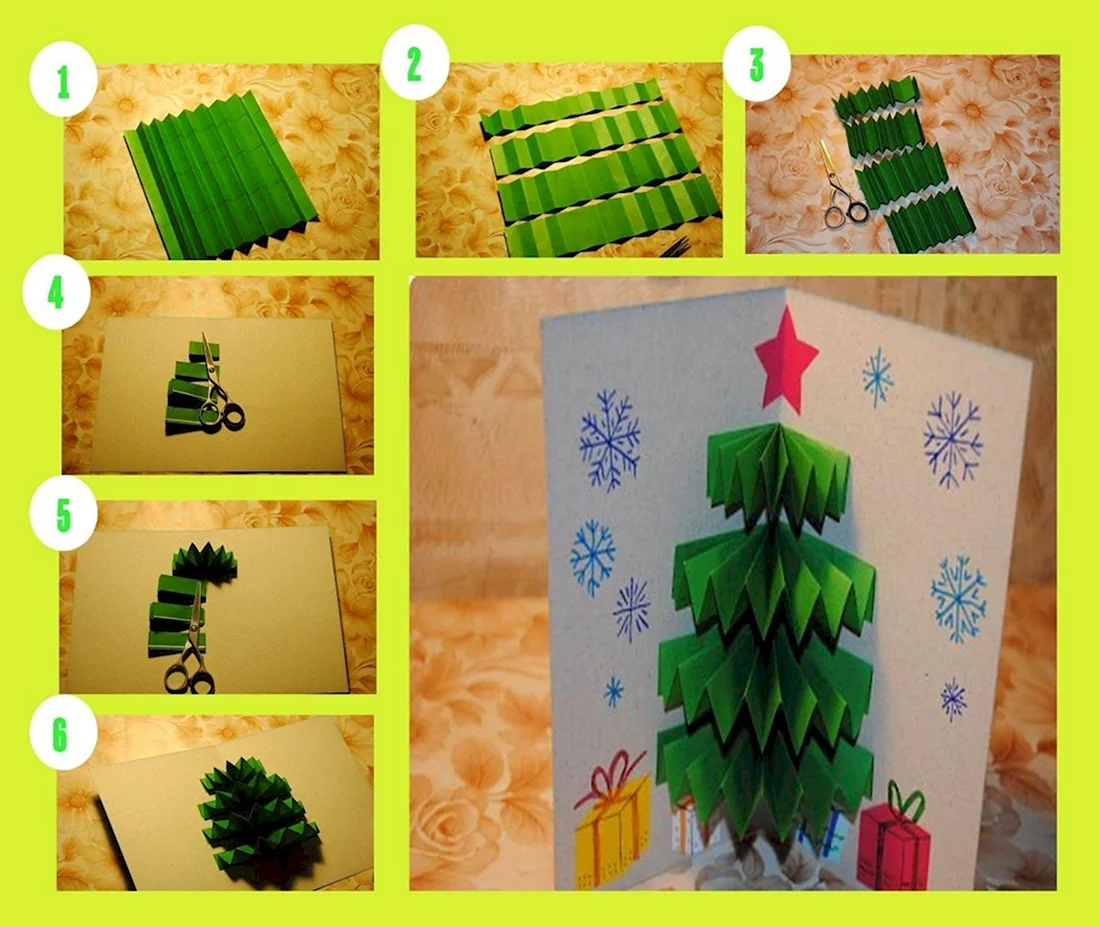 1

2

3

4

5

6