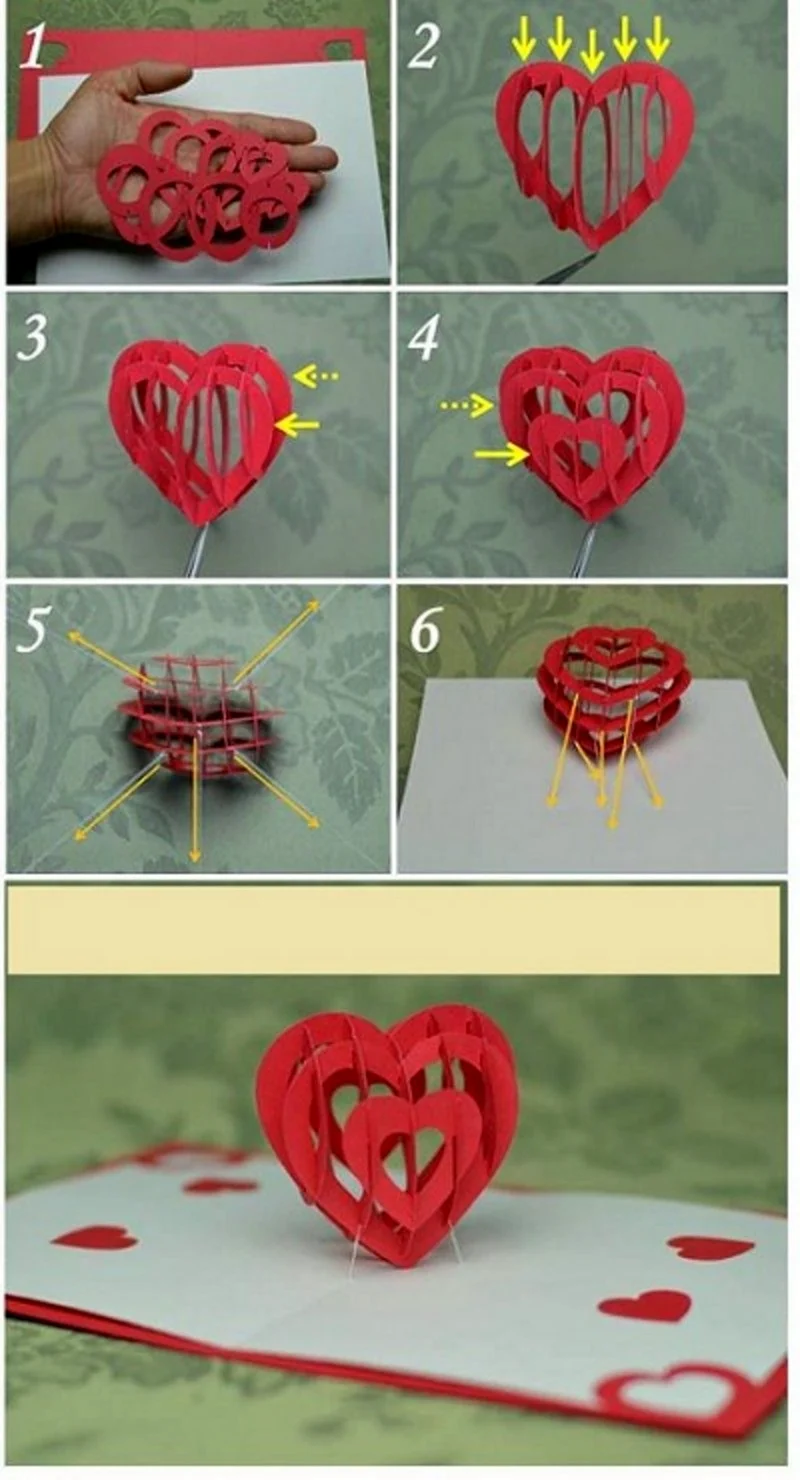 1
2
3
4
5
6